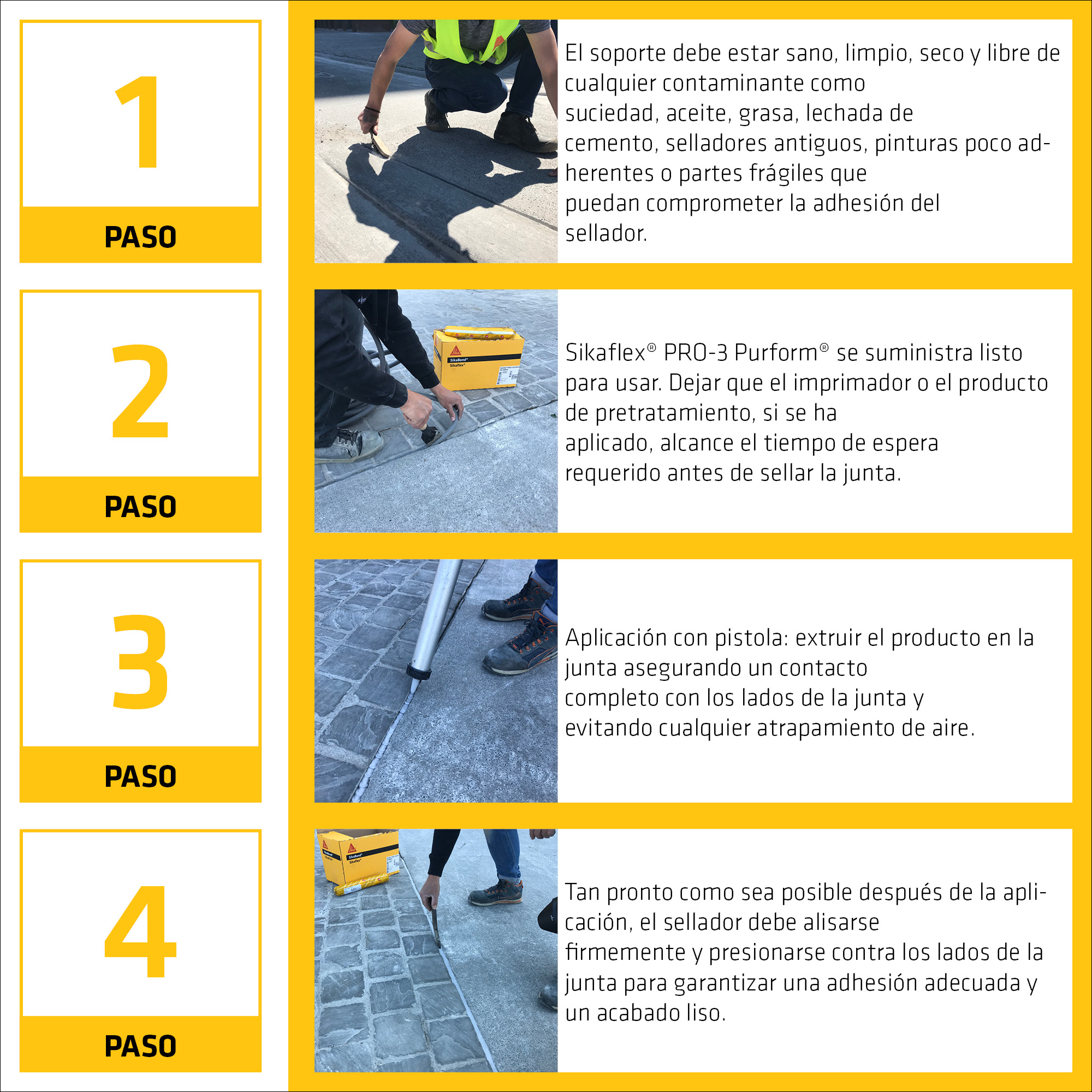 1

PASO

El soporte debe estar sano, limpio, seco y libre de cualquier contaminante como suciedad, aceite, grasa, lechada de cemento, selladores antiguos, pinturas poco adherentes o partes frágiles que puedan comprometer la adhesión del sellador.

2

PASO

SikaBond®
Sikaflex®

Sikaflex® PRO-3 Purform® se suministra listo para usar. Dejar que el imprimador o el producto de pretratamiento, si se ha aplicado, alcance el tiempo de espera requerido antes de sellar la junta.

3

PASO

Aplicación con pistola: extruir el producto en la junta asegurando un contacto completo con los lados de la junta y evitando cualquier atrapamiento de aire.

4

PASO

SikaBond®
Sikaflex®

Tan pronto como sea posible después de la aplicación, el sellador debe alisarse firmemente y presionarse contra los lados de la junta para garantizar una adhesión adecuada y un acabado liso.